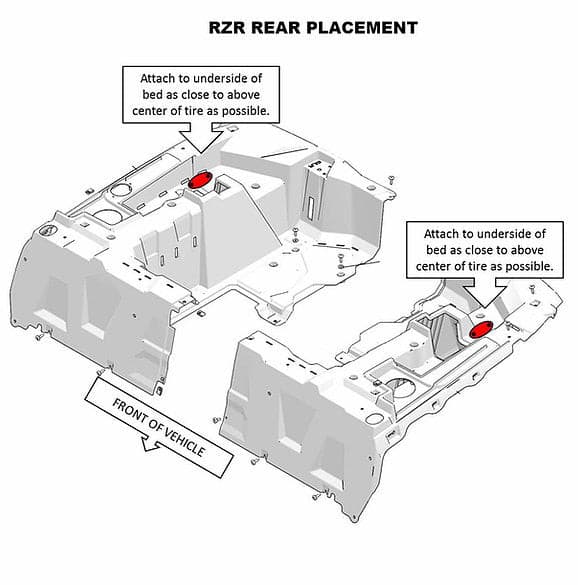 RZR REAR PLACEMENT

Attach to underside of bed as close to above center of tire as possible.

Attach to underside of bed as close to above center of tire as possible.

FRONT OF VEHICLE